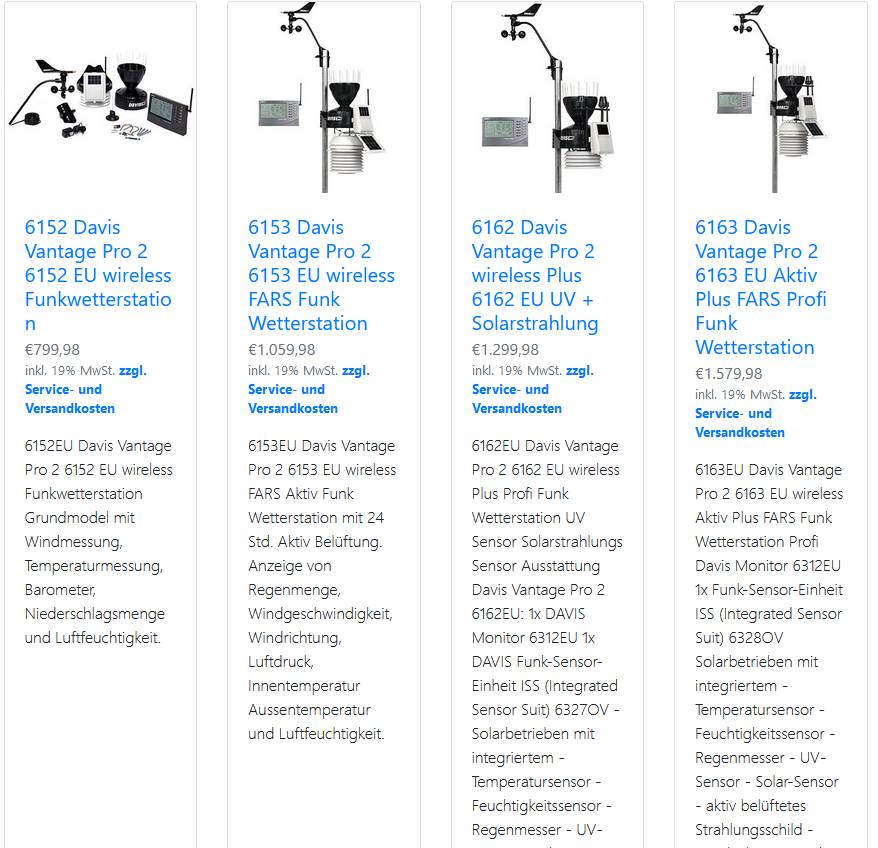 6152 Davis Vantage Pro 2 6152 EU wireless Funkwetterstation

€799,98
inkl. 19% MwSt. zzgl. Service- und Versandkosten

6152EU Davis Vantage Pro 2 6152 EU wireless Funkwetterstation Grundmodel mit Windmessung, Temperaturmessung, Barometer, Niederschlagsmenge und Luftfeuchtigkeit.

6153 Davis Vantage Pro 2 6153 EU wireless FARS Funk Wetterstation

€1.059,98
inkl. 19% MwSt. zzgl. Service- und Versandkosten

6153EU Davis Vantage Pro 2 6153 EU wireless FARS Aktiv Funk Wetterstation mit 24 Std. Aktiv Belüftung. Anzeige von Regenmenge, Windgeschwindigkeit, Windrichtung, Luftdruck, Innentemperatur Aussentemperatur und Luftfeuchtigkeit.

6162 Davis Vantage Pro 2 wireless Plus 6162 EU UV + Solarstrahlung

€1.299,98
inkl. 19% MwSt. zzgl. Service- und Versandkosten

6162EU Davis Vantage Pro 2 6162 EU wireless Plus Profi Funk Wetterstation UV Sensor Solarstrahlungs Sensor Ausstattung Davis Vantage Pro 2 6162EU: 1x DAVIS Monitor 6312EU 1x DAVIS Funk-Sensor-Einheit ISS (Integrated Sensor Suit) 6327OV - Solarbetrieben mit integriertem - Temperatursensor - Feuchtigkeitssensor - Regenmesser - UV-

6163 Davis Vantage Pro 2 6163 EU Aktiv Plus FARS Profi Funk Wetterstation

€1.579,98
inkl. 19% MwSt. zzgl. Service- und Versandkosten

6163EU Davis Vantage Pro 2 6163 EU wireless Aktiv Plus FARS Funk Wetterstation Profi Davis Monitor 6312EU 1x Funk-Sensor-Einheit ISS (Integrated Sensor Suit) 6328OV Solarbetrieben mit integriertem - Temperatursensor - Feuchtigkeitssensor - Regenmesser - UV-Sensor - Solar-Sensor - aktiv belüftetes Strahlungsschild -